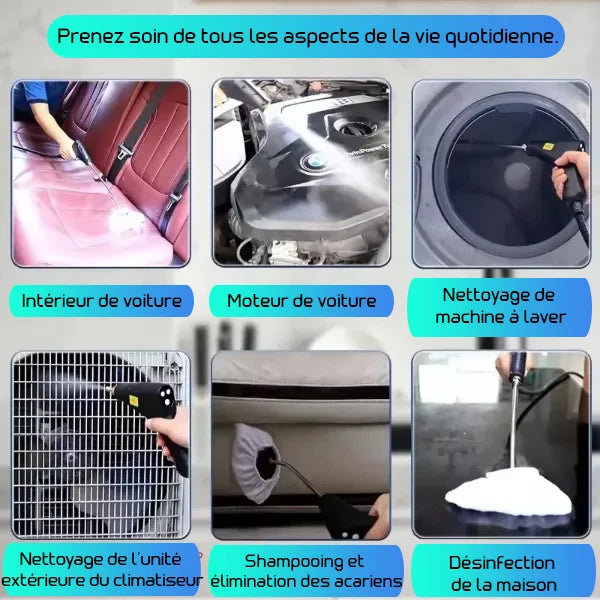 Prenez soin de tous les aspects de la vie quotidienne.

Intérieur de voiture

Moteur de voiture

Nettoyage de machine à laver

Nettoyage de l'unité extérieure du climatiseur

Shampooing et élimination des acariens

Désinfection de la maison