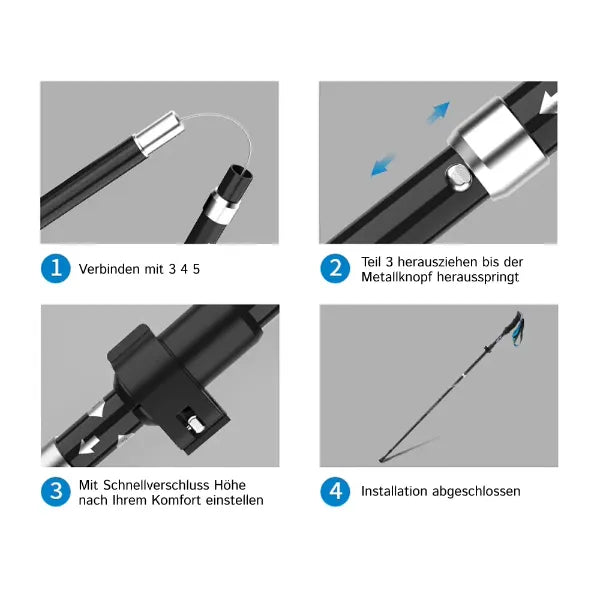 1 Verbinden mit 3 4 5

2 Teil 3 herausziehen bis der Metallknopf herausspringt

3 Mit Schnellverschluss Höhe nach Ihrem Komfort einstellen

4 Installation abgeschlossen