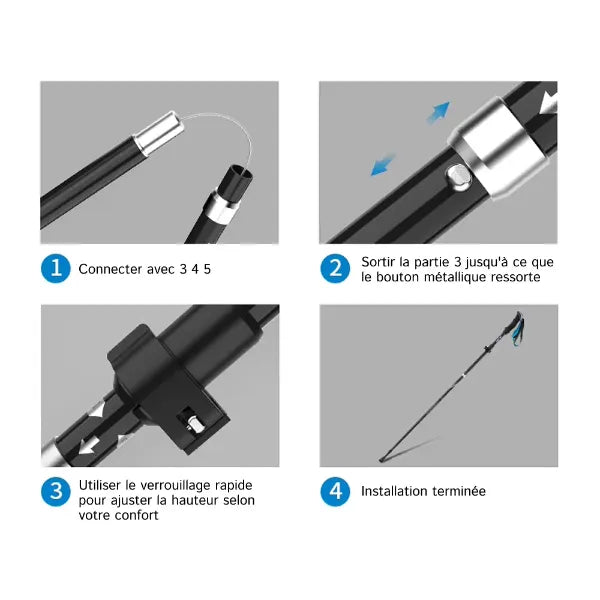 1 Connecter avec 3 4 5

2 Sortir la partie 3 jusqu'à ce que le bouton métallique ressorte

3 Utiliser le verrouillage rapide pour ajuster la hauteur selon votre confort

4 Installation terminée